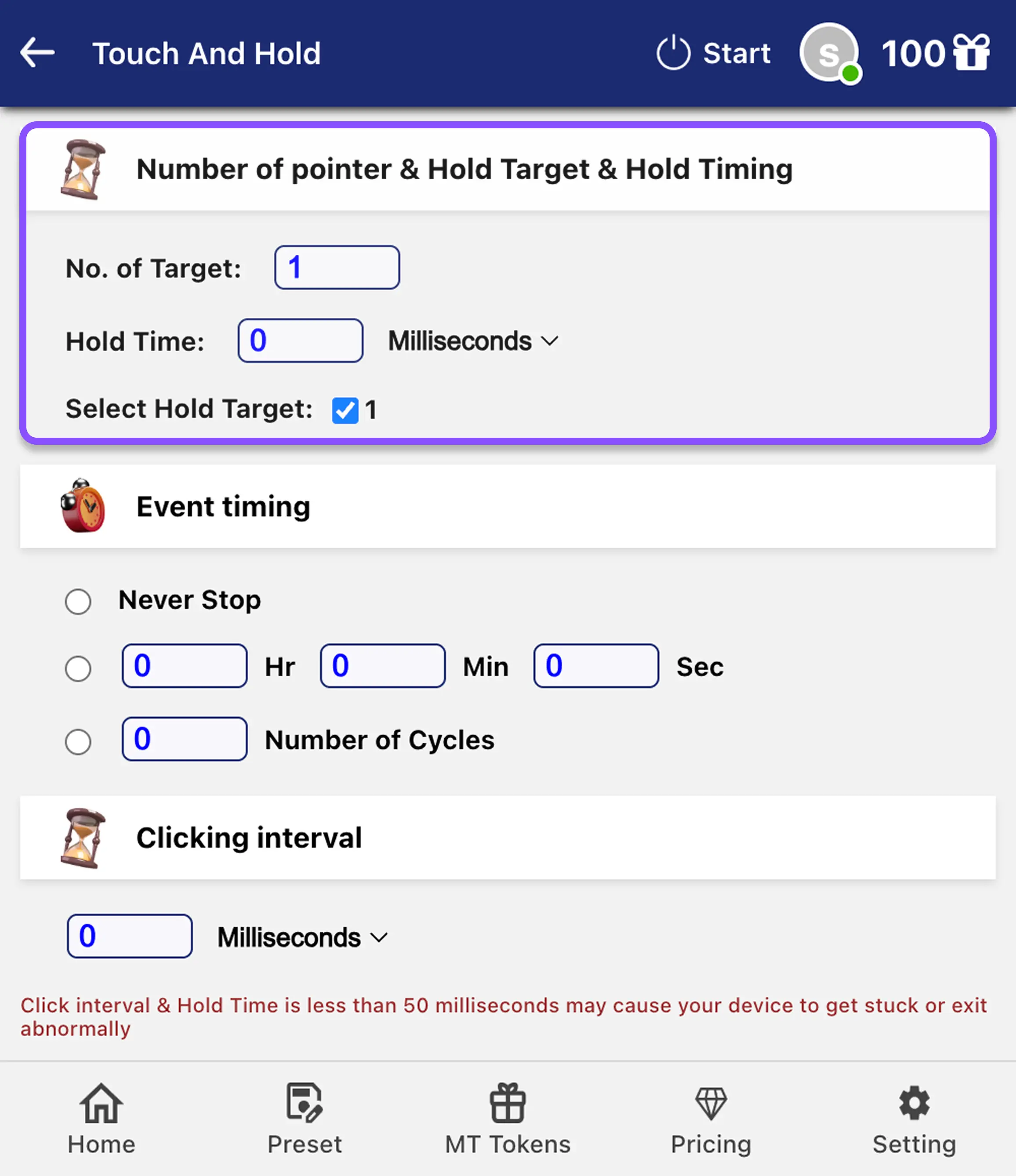 Touch And Hold

Start

S

100

Number of pointer & Hold Target & Hold Timing

No. of Target: 1

Hold Time: 0 Milliseconds

Select Hold Target: 1

Event timing

Never Stop

0 Hr 0 Min 0 Sec

0 Number of Cycles

Clicking interval

0 Milliseconds

Click interval & Hold Time is less than 50 milliseconds may cause your device to get stuck or exit abnormally

Home Preset MT Tokens Pricing Setting